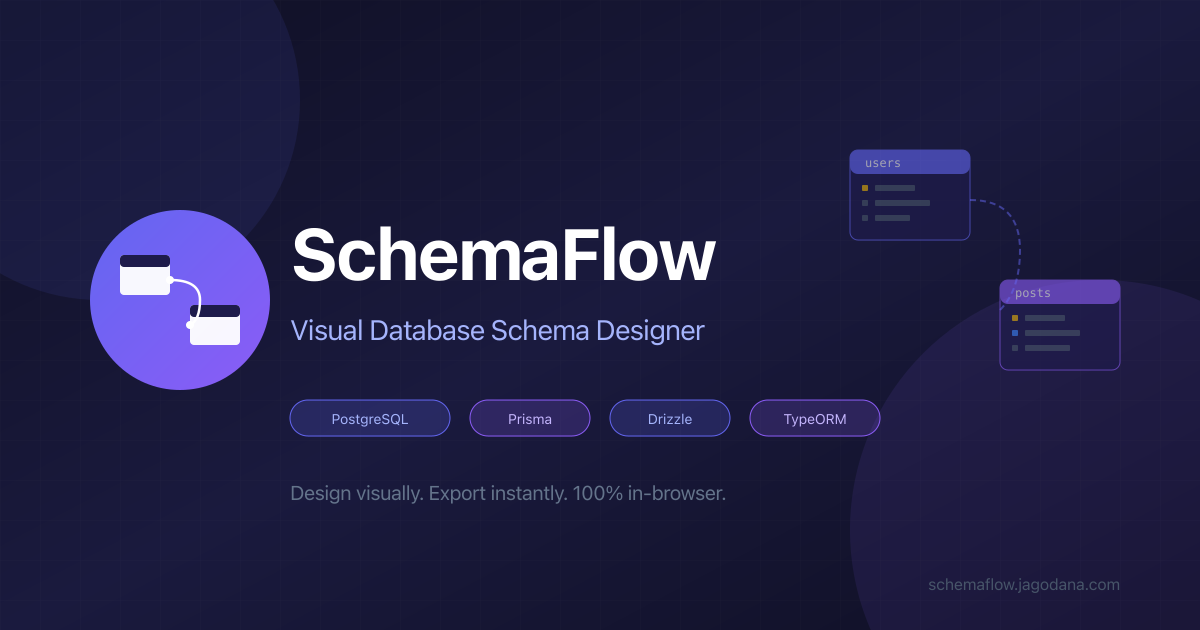 users

posts

SchemaFlow

Visual Database Schema Designer

PostgreSQL

Prisma

Drizzle

TypeORM

Design visually. Export instantly. 100% in-browser.

schemaflow.jagodana.com